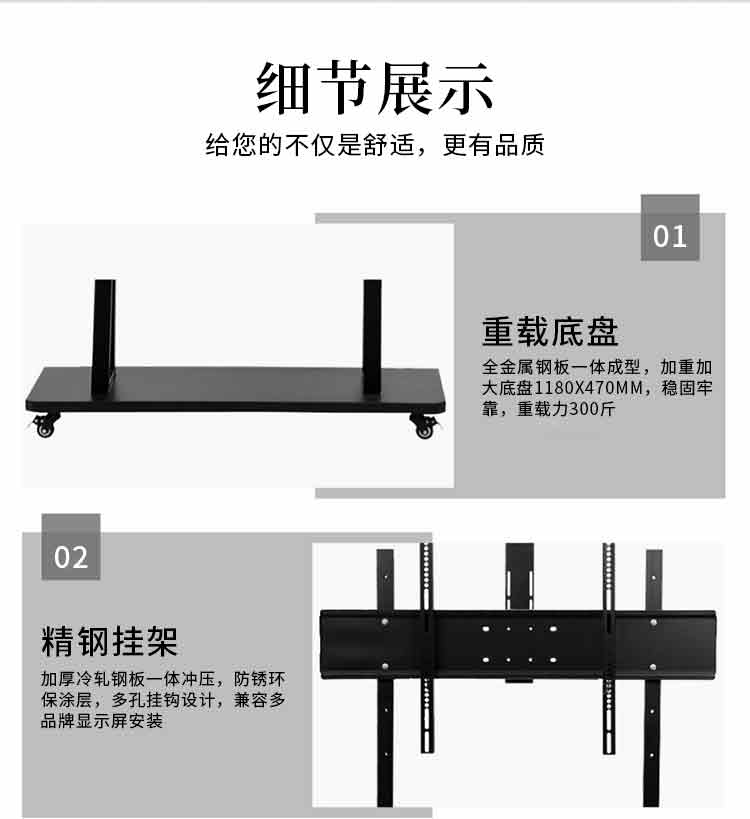 细节展示

给您的不仅是舒适，更有品质

01

重载底盘

全金属钢板一体成型，加重加大底盘1180X470MM，稳固牢靠，重载力300斤

02

精钢挂架

加厚冷轧钢板一体冲压，防锈环保涂层，多孔挂钩设计，兼容多品牌显示屏安装